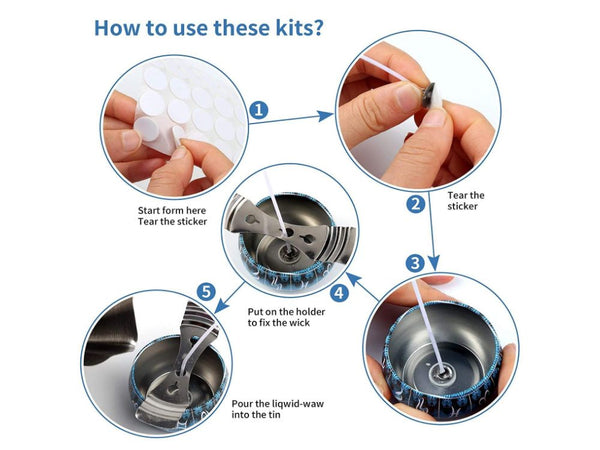 How to use these kits?

1

Start form here
Tear the sticker

2

Tear the sticker

3

4

Put on the holder to fix the wick

5

Pour the liqwid-waw into the tin