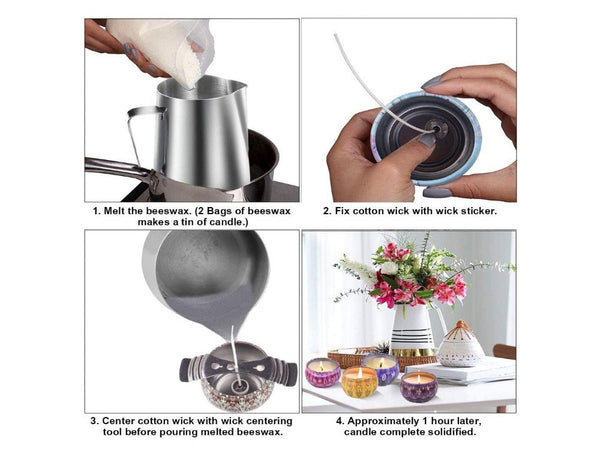 1. Melt the beeswax. (2 Bags of beeswax makes a tin of candle.)

2. Fix cotton wick with wick sticker.

3. Center cotton wick with wick centering tool before pouring melted beeswax.

4. Approximately 1 hour later, candle complete solidified.