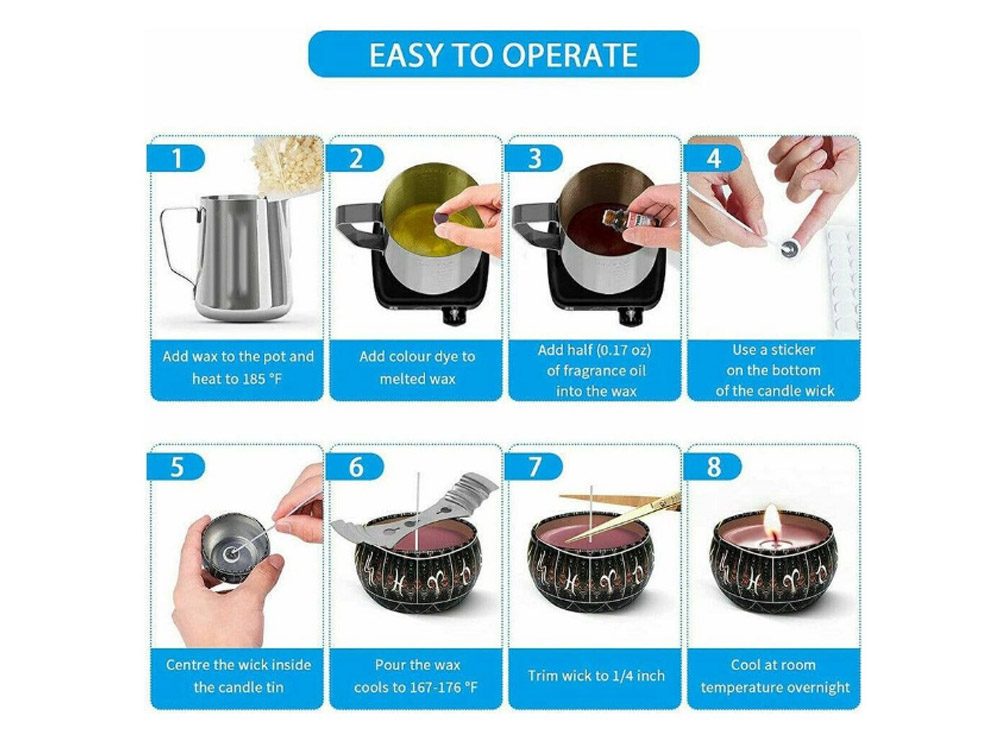 EASY TO OPERATE

1

Add wax to the pot and heat to 185 °F

2

Add colour dye to melted wax

3

Add half (0.17 oz) of fragrance oil into the wax

4

Use a sticker on the bottom of the candle wick

5

Centre the wick inside the candle tin

6

Pour the wax cools to 167-176 °F

7

Trim wick to 1/4 inch

8

Cool at room temperature overnight