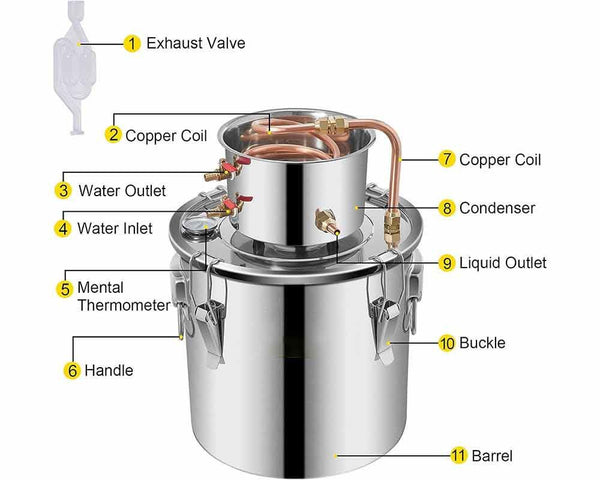 1 Exhaust Valve
2 Copper Coil
3 Water Outlet
4 Water Inlet
5 Mental Thermometer
6 Handle
7 Copper Coil
8 Condenser
9 Liquid Outlet
10 Buckle
11 Barrel