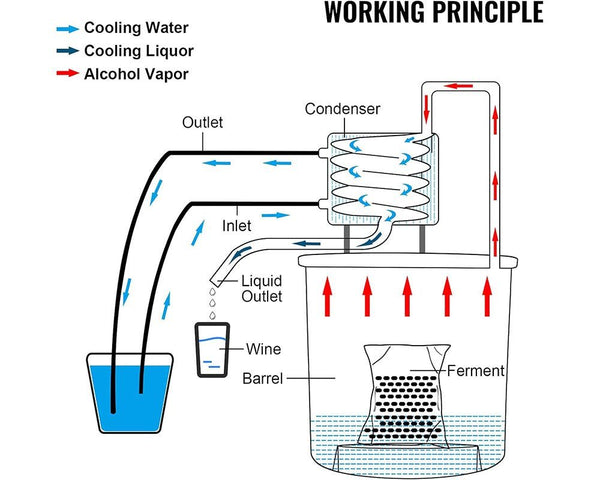 WORKING PRINCIPLE

Cooling Water
Cooling Liquor
Alcohol Vapor

Condenser
Outlet
Inlet
Liquid Outlet
Wine
Barrel
Ferment