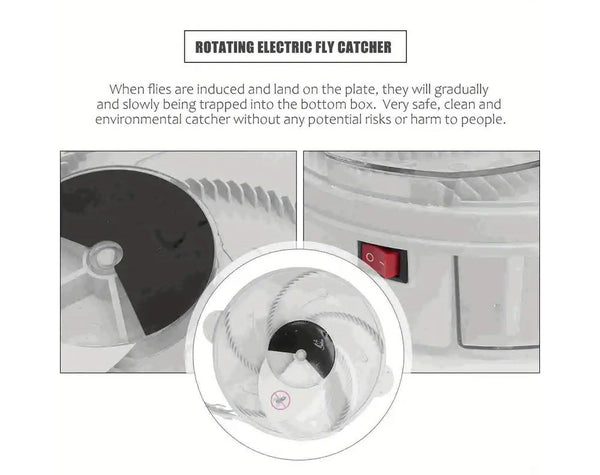 ROTATING ELECTRIC FLY CATCHER

When flies are induced and land on the plate, they will gradually and slowly being trapped into the bottom box. Very safe, clean and environmental catcher without any potential risks or harm to people.