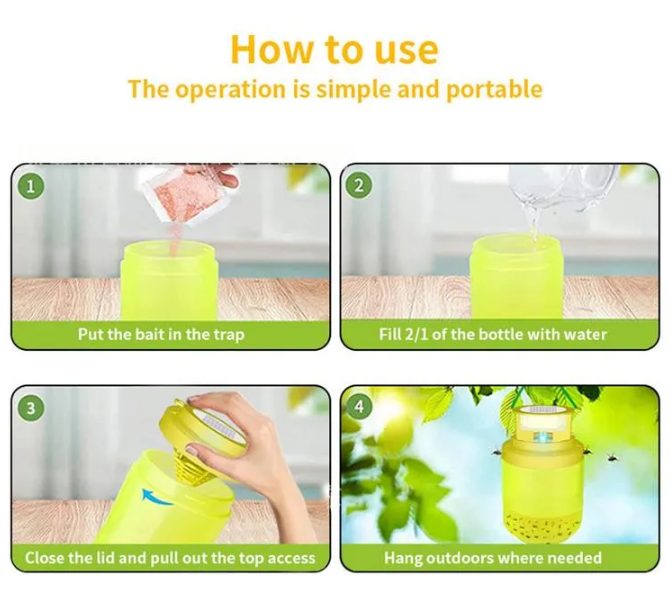 How to use
The operation is simple and portable

1
Put the bait in the trap

2
Fill 2/1 of the bottle with water

3
Close the lid and pull out the top access

4
Hang outdoors where needed