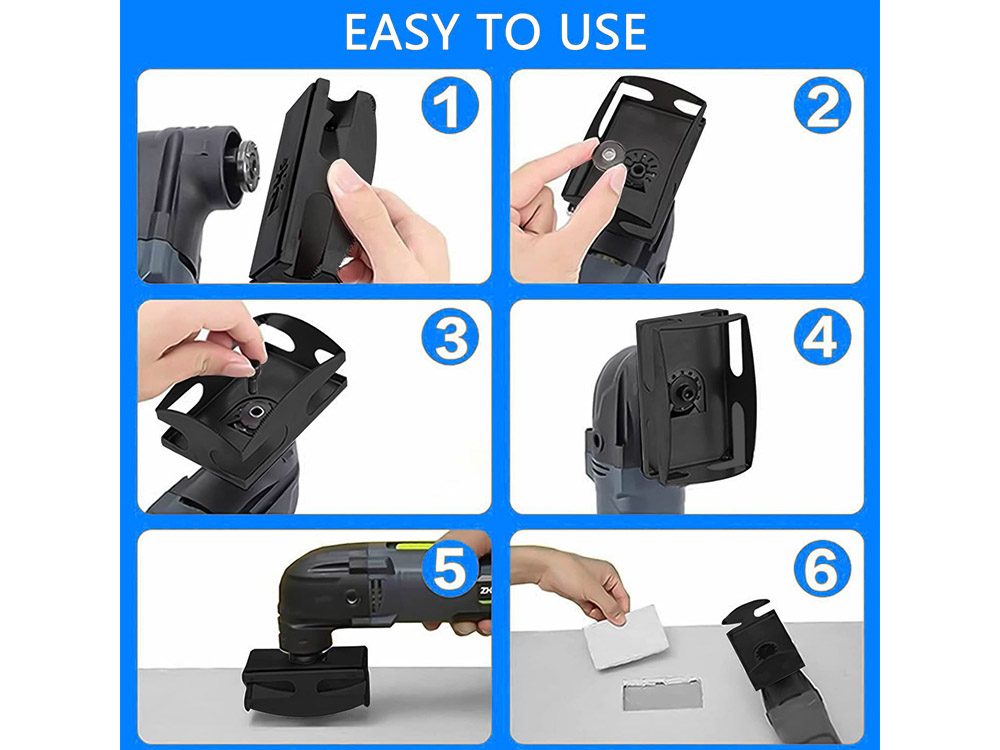 EASY TO USE

1

2

3

4

5

6