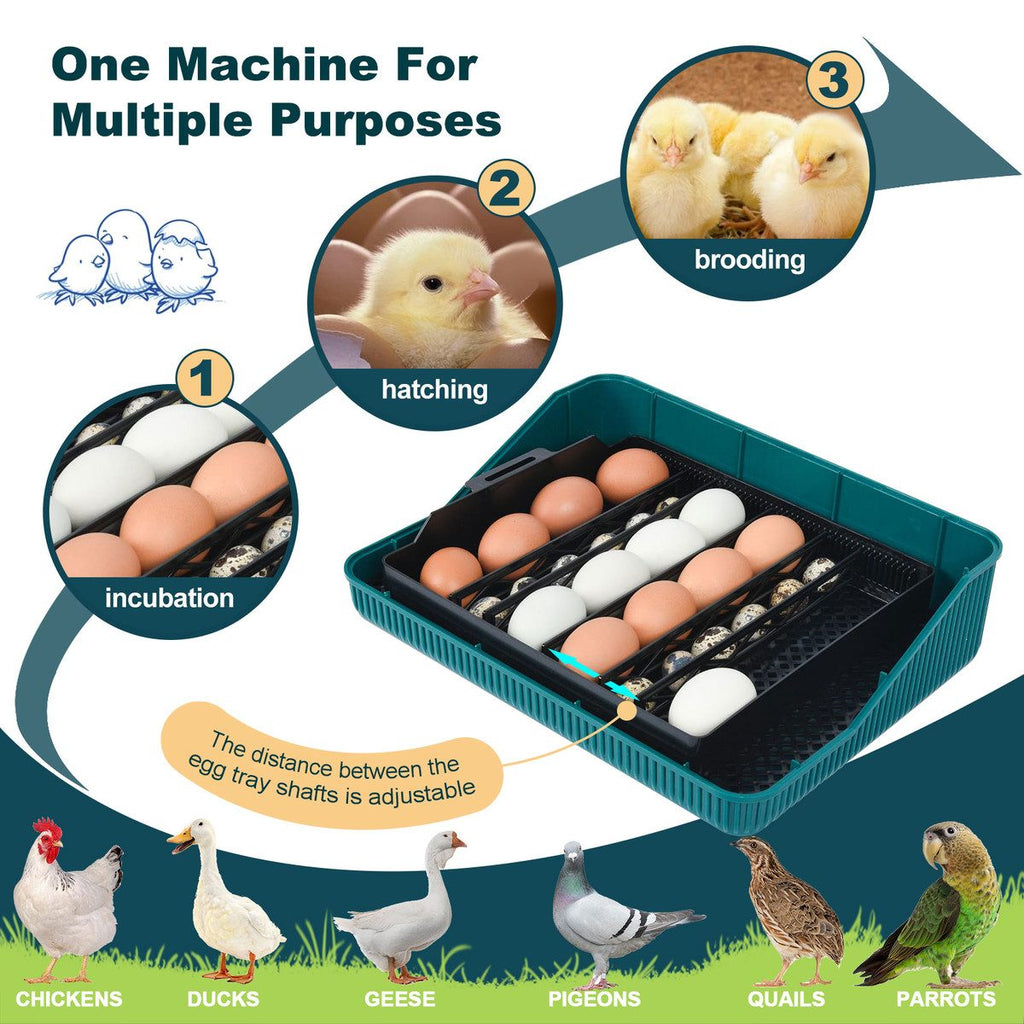 One Machine For Multiple Purposes

1
incubation

2
hatching

3
brooding

The distance between the egg tray shafts is adjustable

CHICKENS DUCKS GEESE PIGEONS QUAILS PARROTS