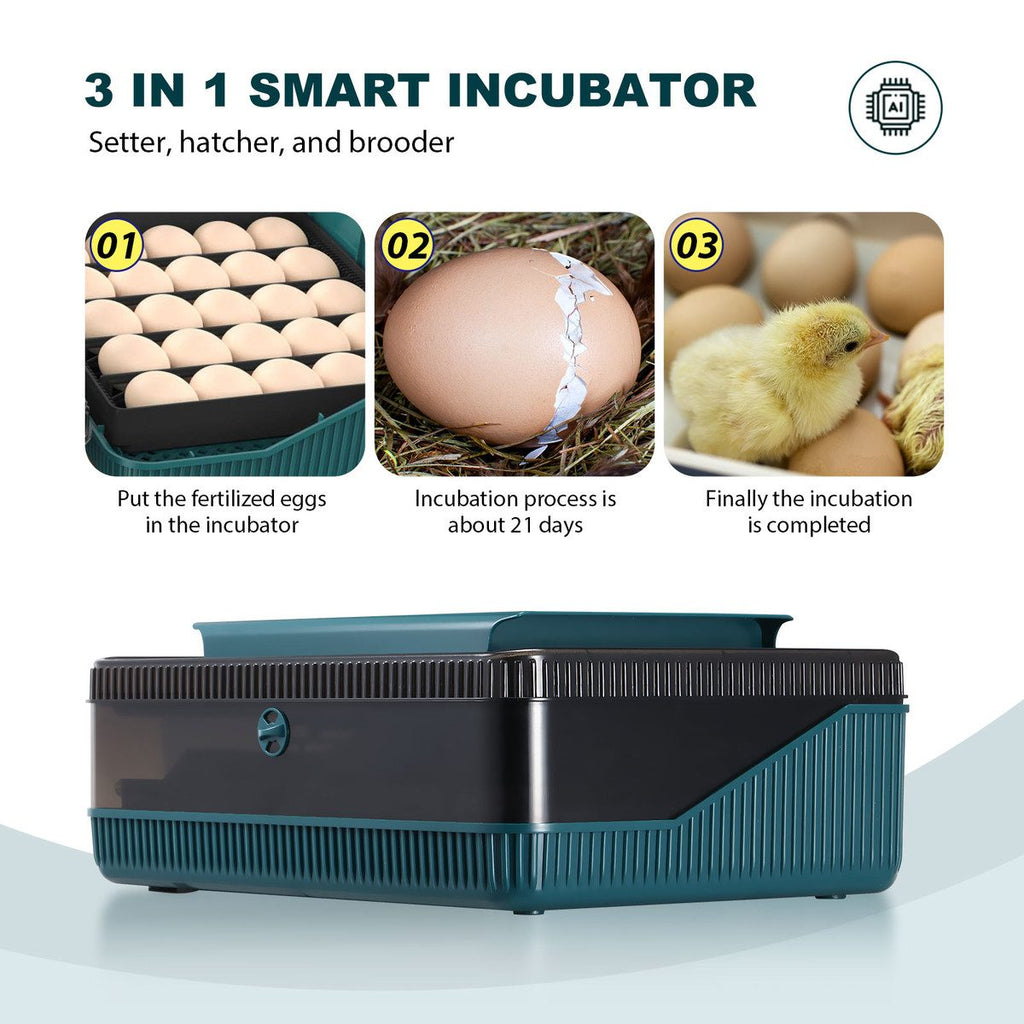 3 IN 1 SMART INCUBATOR

Setter, hatcher, and brooder

AI

01

Put the fertilized eggs in the incubator

02

Incubation process is about 21 days

03

Finally the incubation is completed