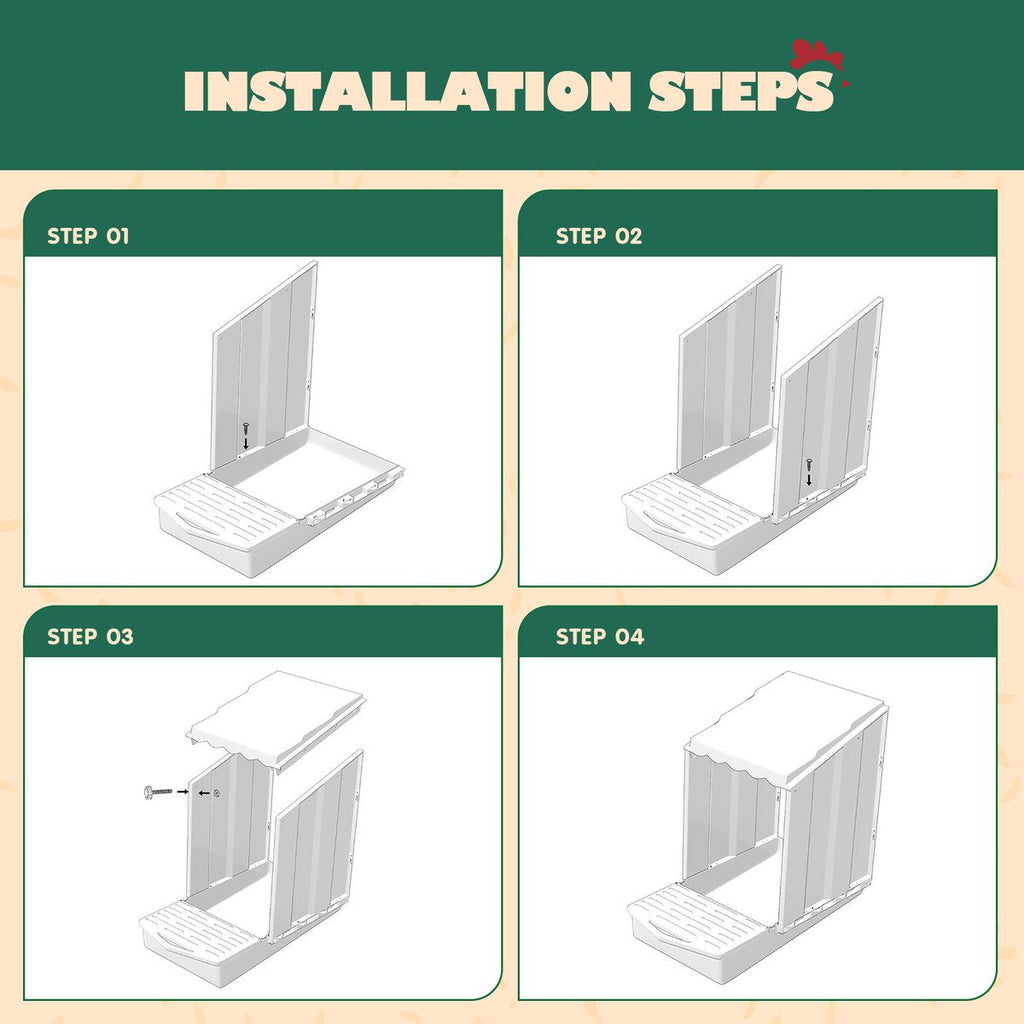 INSTALLATION STEPS

STEP 01

STEP 02

STEP 03

STEP 04