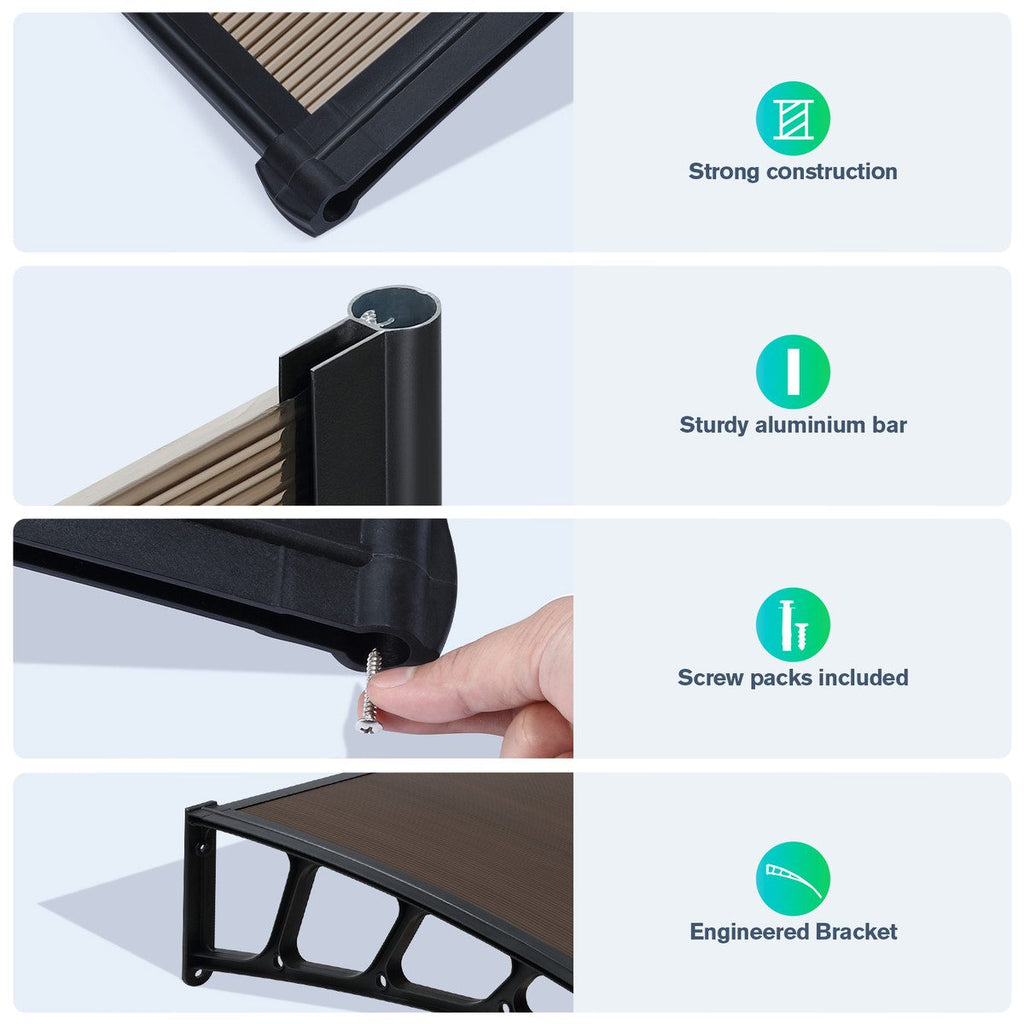 Strong construction

Sturdy aluminium bar

Screw packs included

Engineered Bracket