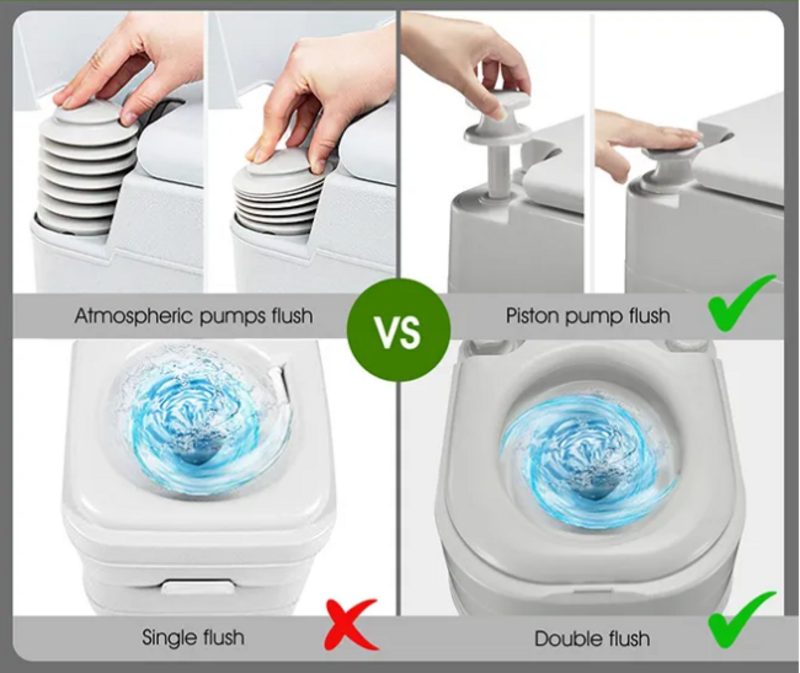 Atmospheric pumps flush

VS

Piston pump flush

Single flush

Double flush