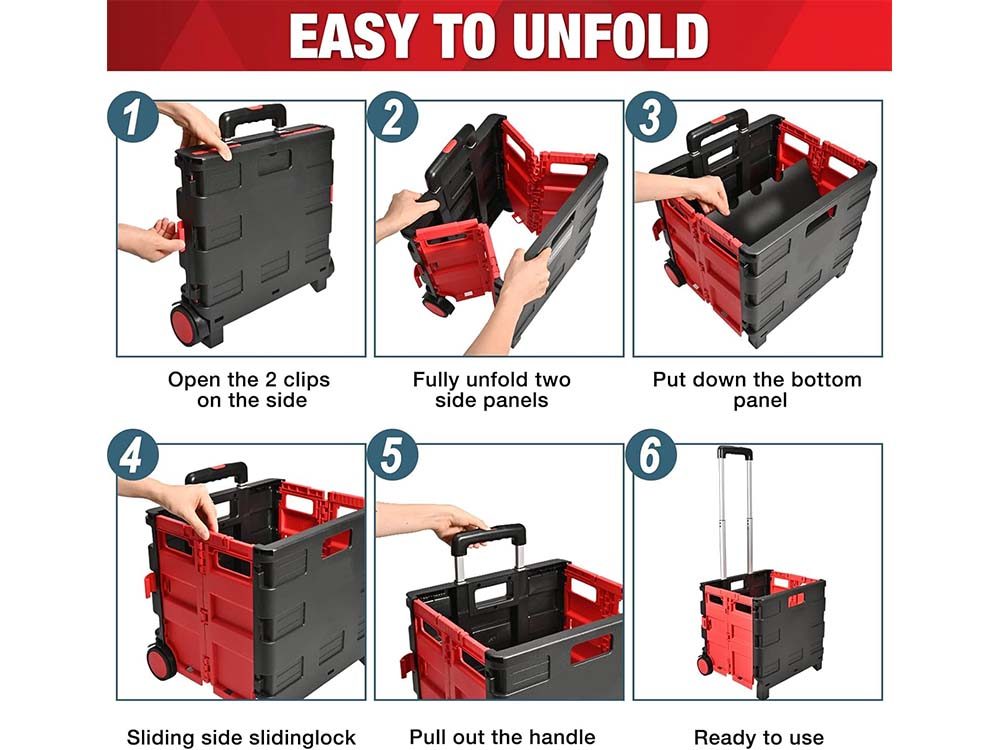 EASY TO UNFOLD

1

Open the 2 clips on the side

2

Fully unfold two side panels

3

Put down the bottom panel

4

Sliding side slidinglock

5

Pull out the handle

6

Ready to use