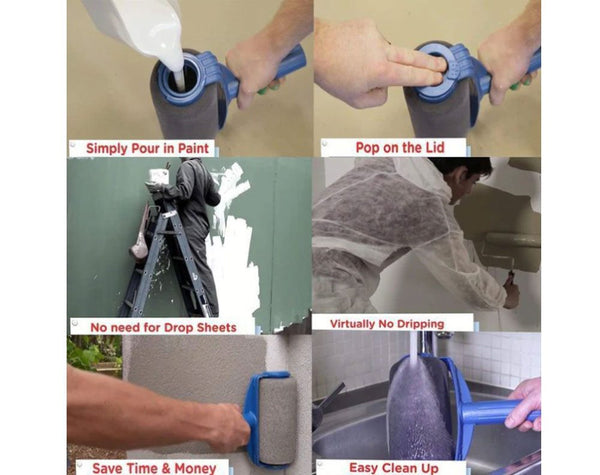 Simply Pour in Paint

Pop on the Lid

No need for Drop Sheets

Virtually No Dripping

Save Time & Money

Easy Clean Up