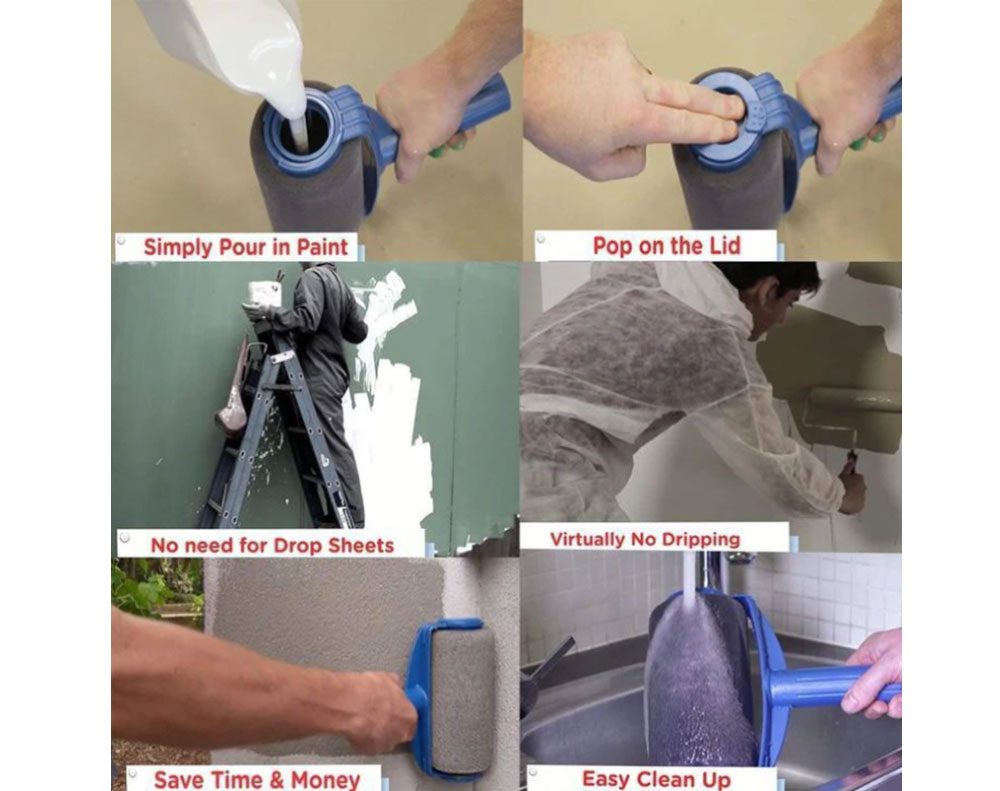 Simply Pour in Paint

Pop on the Lid

No need for Drop Sheets

Virtually No Dripping

Save Time & Money

Easy Clean Up