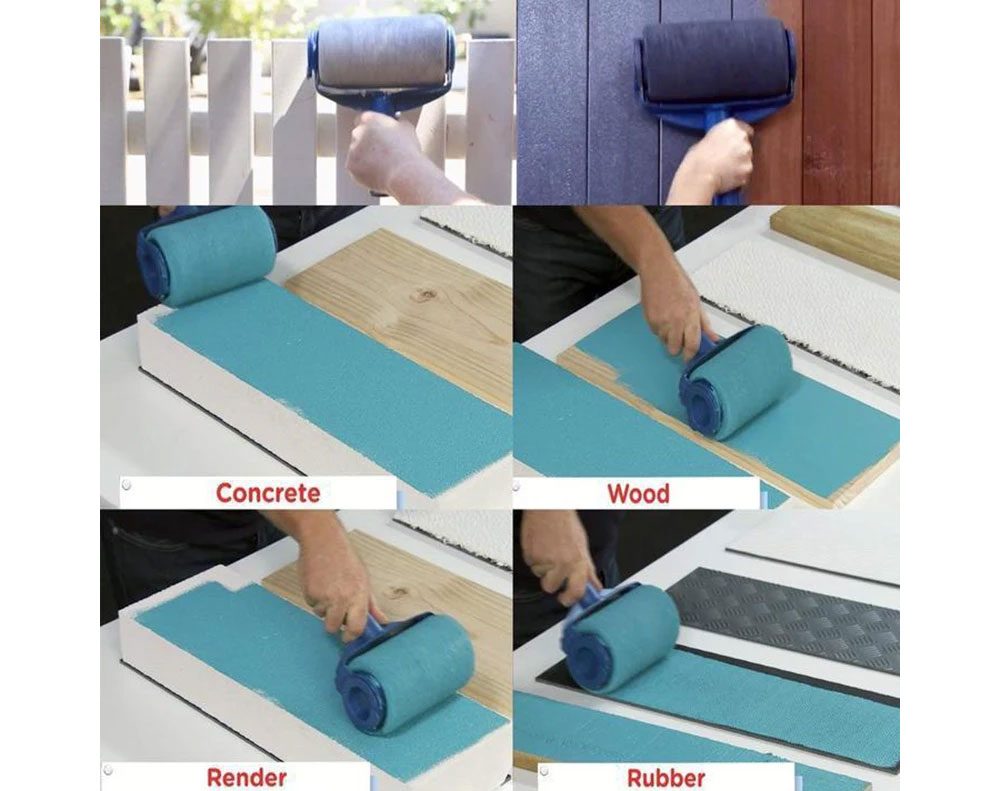 Concrete

Wood

Render

Rubber