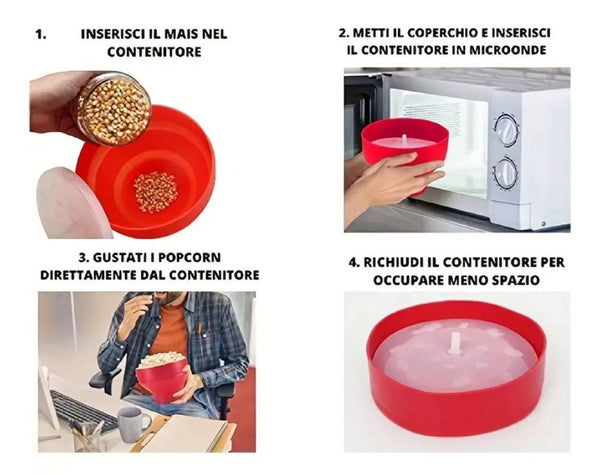 1. INSERISCI IL MAIS NEL CONTENITORE

2. METTI IL COPERCHIO E INSERISCI IL CONTENITORE IN MICROONDE

3. GUSTATI I POPCORN DIRETTAMENTE DAL CONTENITORE

4. RICHIUDI IL CONTENITORE PER OCCUPARE MENO SPAZIO