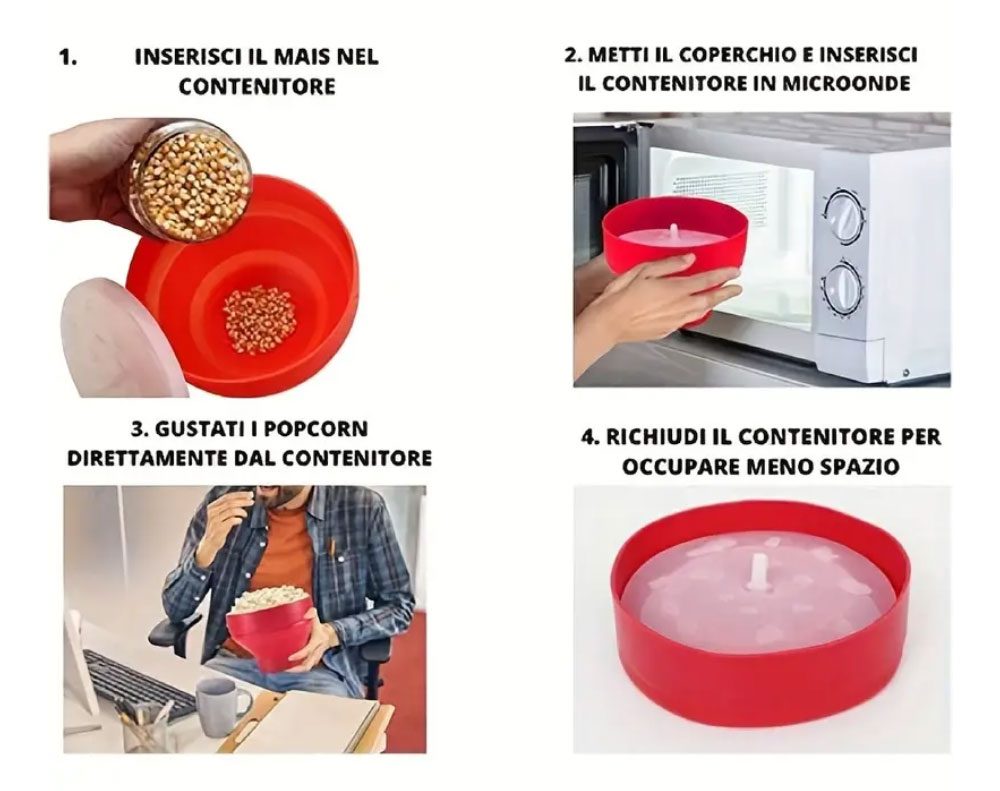 1. INSERISCI IL MAIS NEL CONTENITORE

2. METTI IL COPERCHIO E INSERISCI IL CONTENITORE IN MICROONDE

3. GUSTATI I POPCORN DIRETTAMENTE DAL CONTENITORE

4. RICHIUDI IL CONTENITORE PER OCCUPARE MENO SPAZIO