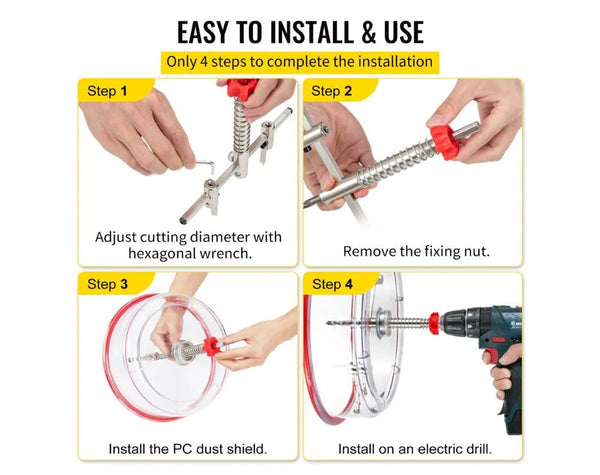 EASY TO INSTALL & USE

Only 4 steps to complete the installation

Step 1

Adjust cutting diameter with hexagonal wrench.

Step 2

Remove the fixing nut.

Step 3

Install the PC dust shield.

Step 4

Install on an electric drill.