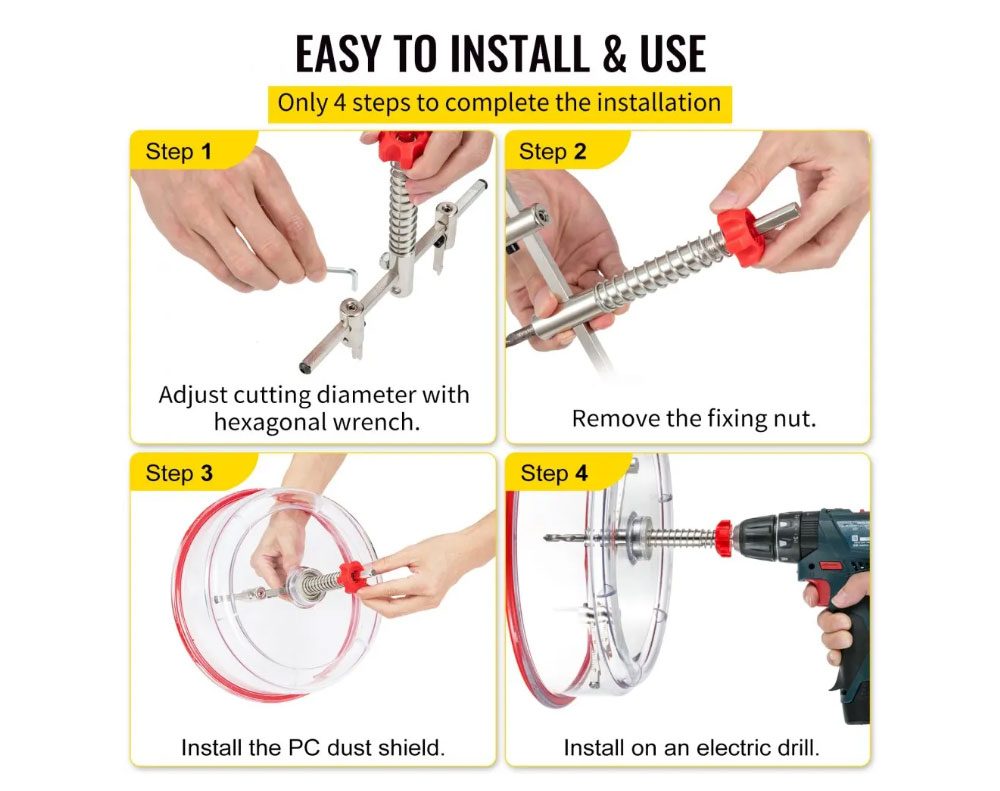 EASY TO INSTALL & USE

Only 4 steps to complete the installation

Step 1

Adjust cutting diameter with hexagonal wrench.

Step 2

Remove the fixing nut.

Step 3

Install the PC dust shield.

Step 4

Install on an electric drill.