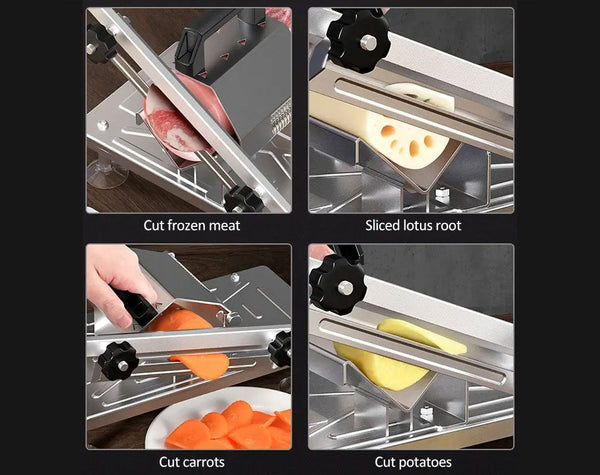 Cut frozen meat

Sliced lotus root

Cut carrots

Cut potatoes