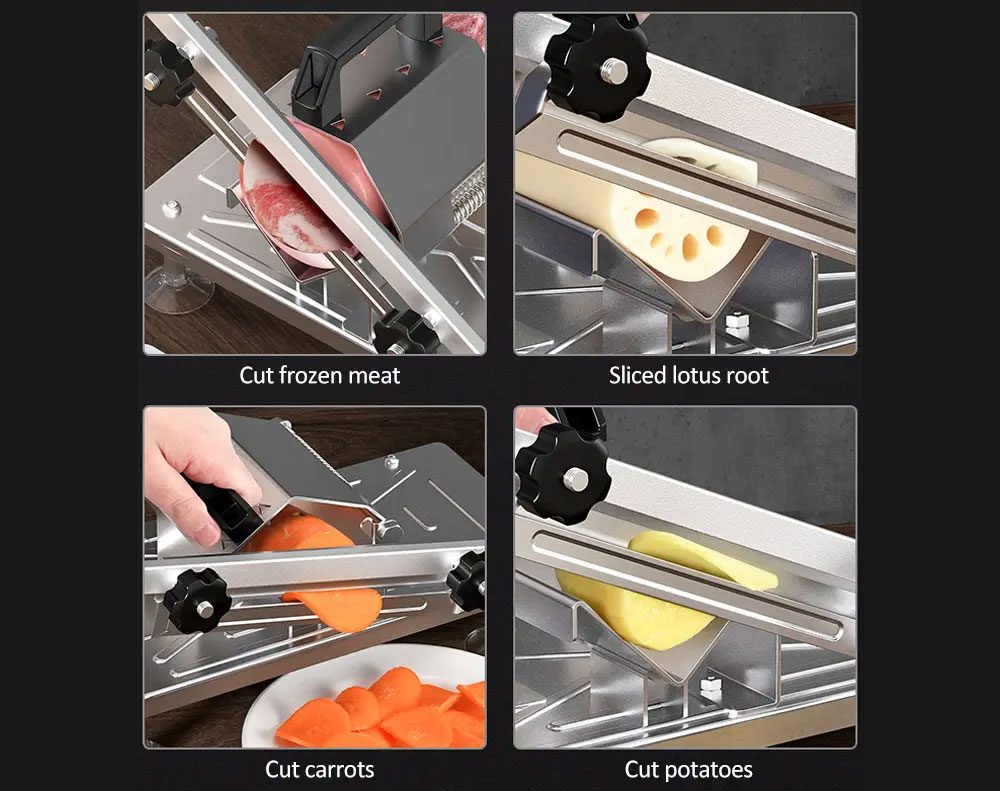 Cut frozen meat

Sliced lotus root

Cut carrots

Cut potatoes