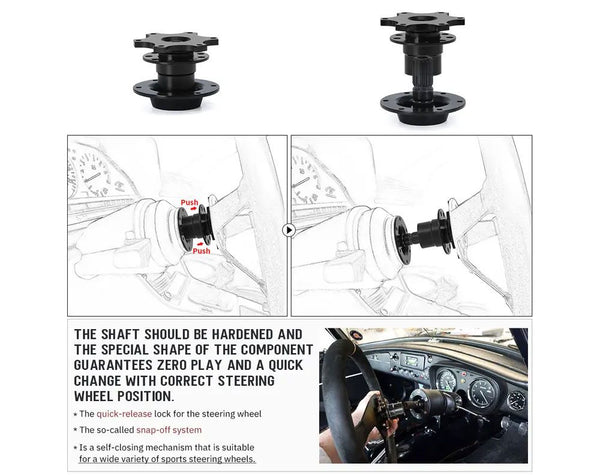 Push

Push

THE SHAFT SHOULD BE HARDENED AND THE SPECIAL SHAPE OF THE COMPONENT GUARANTEES ZERO PLAY AND A QUICK CHANGE WITH CORRECT STEERING WHEEL POSITION.

* The quick-release lock for the steering wheel

* The so-called snap-off system

* Is a self-closing mechanism that is suitable for a wide variety of sports steering wheels.