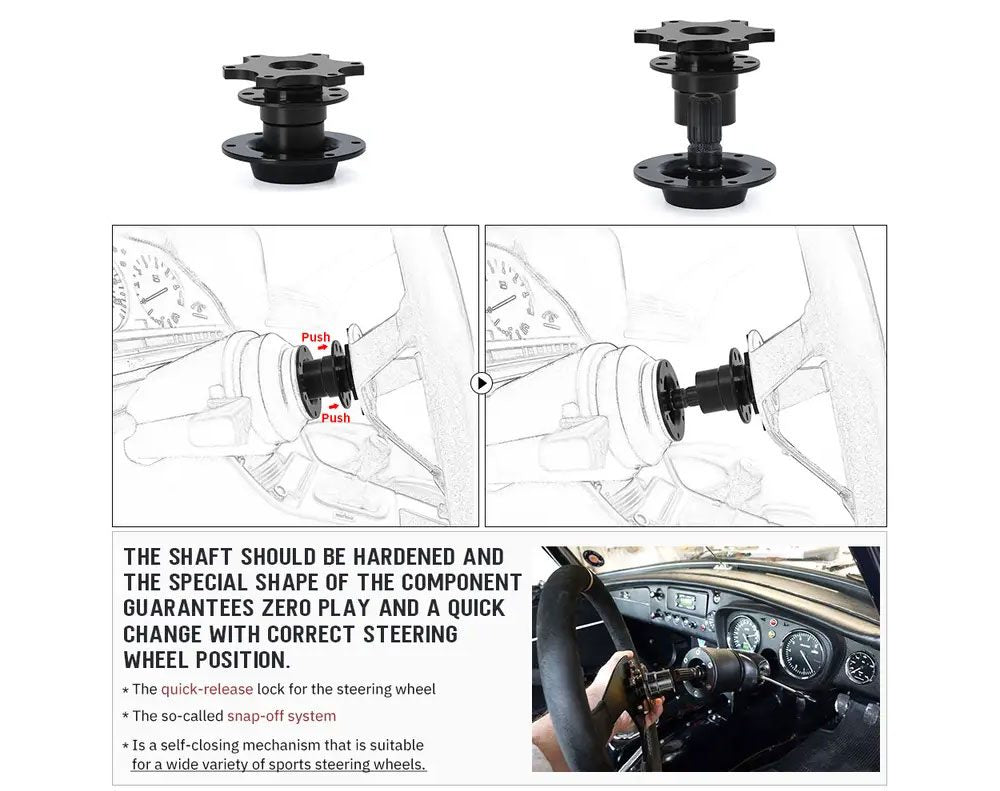 Push

Push

THE SHAFT SHOULD BE HARDENED AND THE SPECIAL SHAPE OF THE COMPONENT GUARANTEES ZERO PLAY AND A QUICK CHANGE WITH CORRECT STEERING WHEEL POSITION.

* The quick-release lock for the steering wheel

* The so-called snap-off system

* Is a self-closing mechanism that is suitable for a wide variety of sports steering wheels.