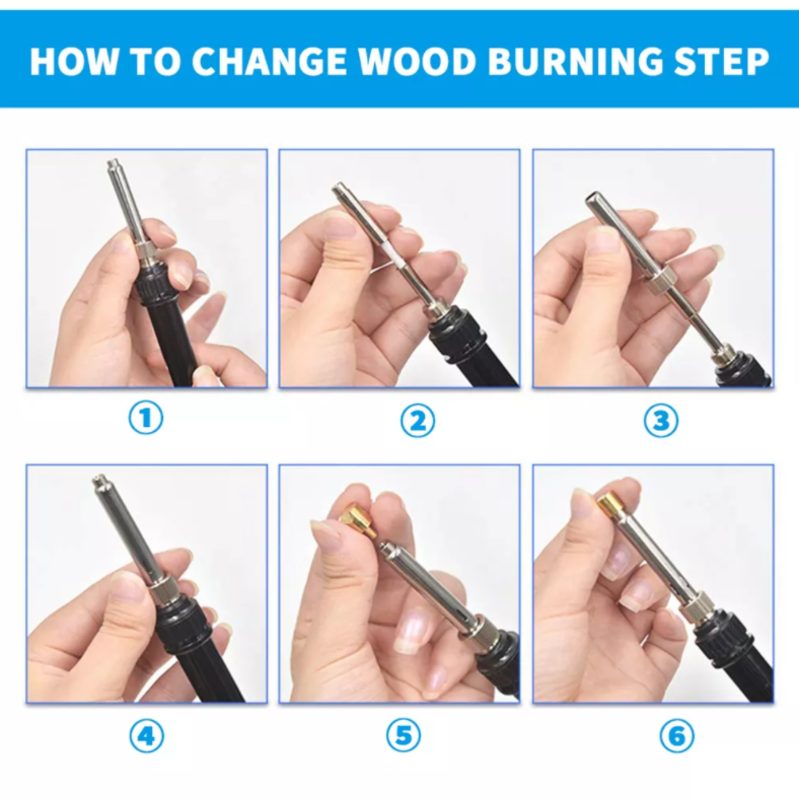 HOW TO CHANGE WOOD BURNING STEP

①

②

③

④

⑤

⑥