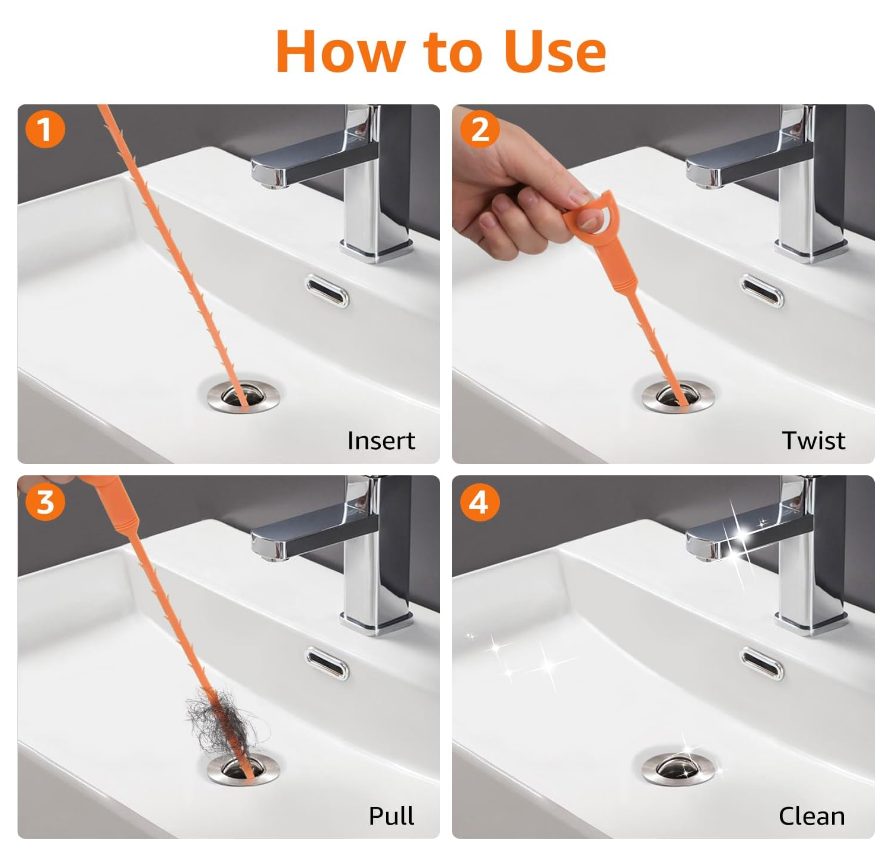 How to Use

1

Insert

2

Twist

3

Pull

4

Clean