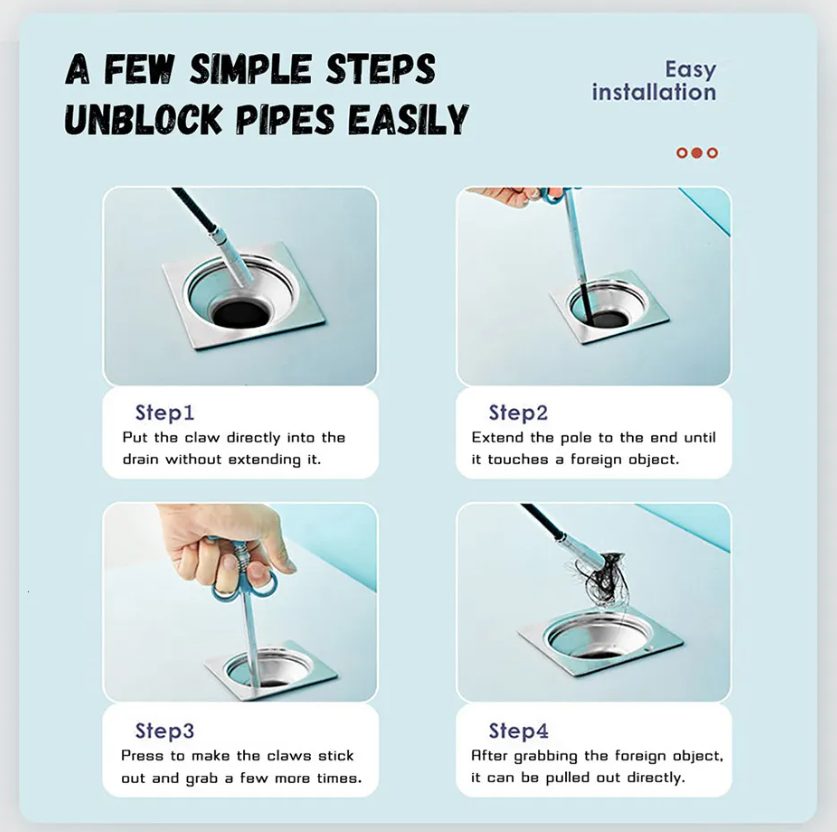 A FEW SIMPLE STEPS UNBLOCK PIPES EASILY

Easy installation

Step1
Put the claw directly into the drain without extending it.

Step2
Extend the pole to the end until it touches a foreign object.

Step3
Press to make the claws stick out and grab a few more times.

Step4
After grabbing the foreign object, it can be pulled out directly.