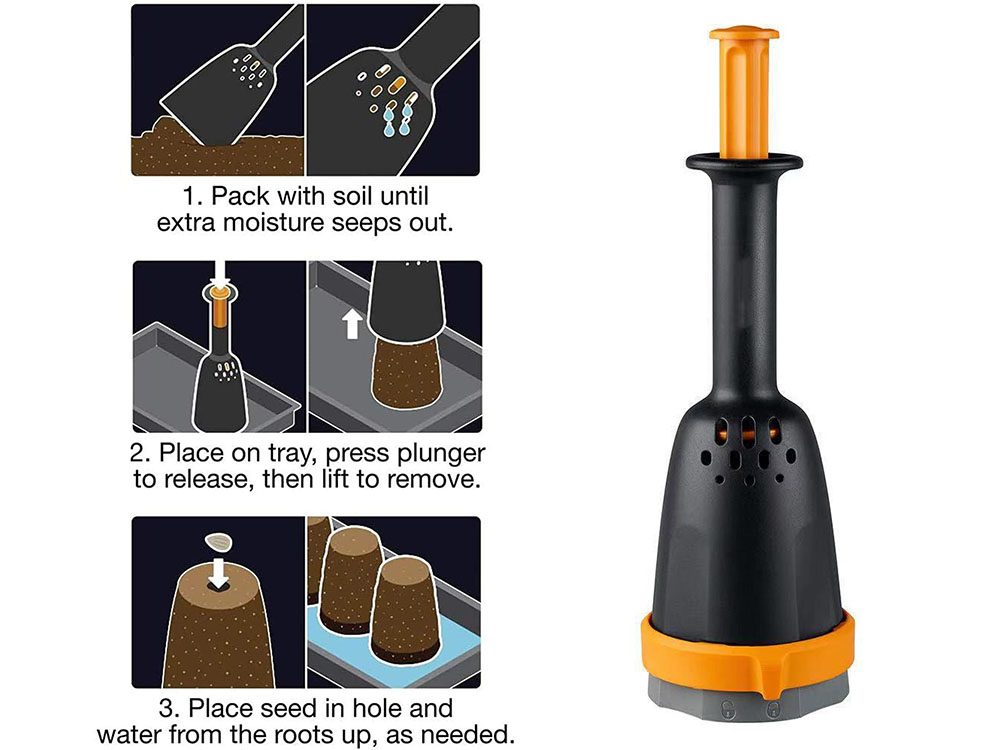 1. Pack with soil until extra moisture seeps out.

2. Place on tray, press plunger to release, then lift to remove.

3. Place seed in hole and water from the roots up, as needed.