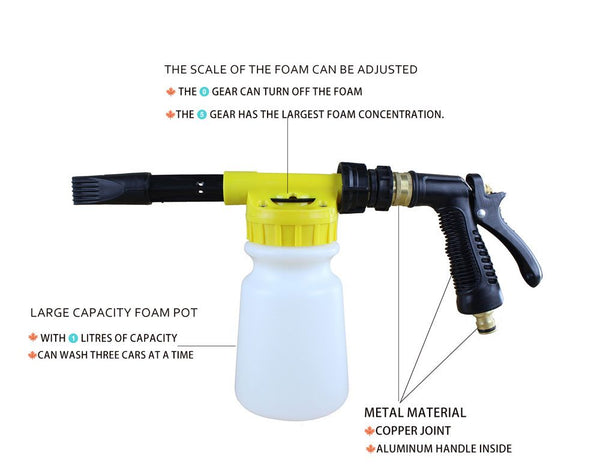 THE SCALE OF THE FOAM CAN BE ADJUSTED

THE 0 GEAR CAN TURN OFF THE FOAM

THE 5 GEAR HAS THE LARGEST FOAM CONCENTRATION.

LARGE CAPACITY FOAM POT

WITH 1 LITRES OF CAPACITY

CAN WASH THREE CARS AT A TIME

METAL MATERIAL

COPPER JOINT

ALUMINUM HANDLE INSIDE