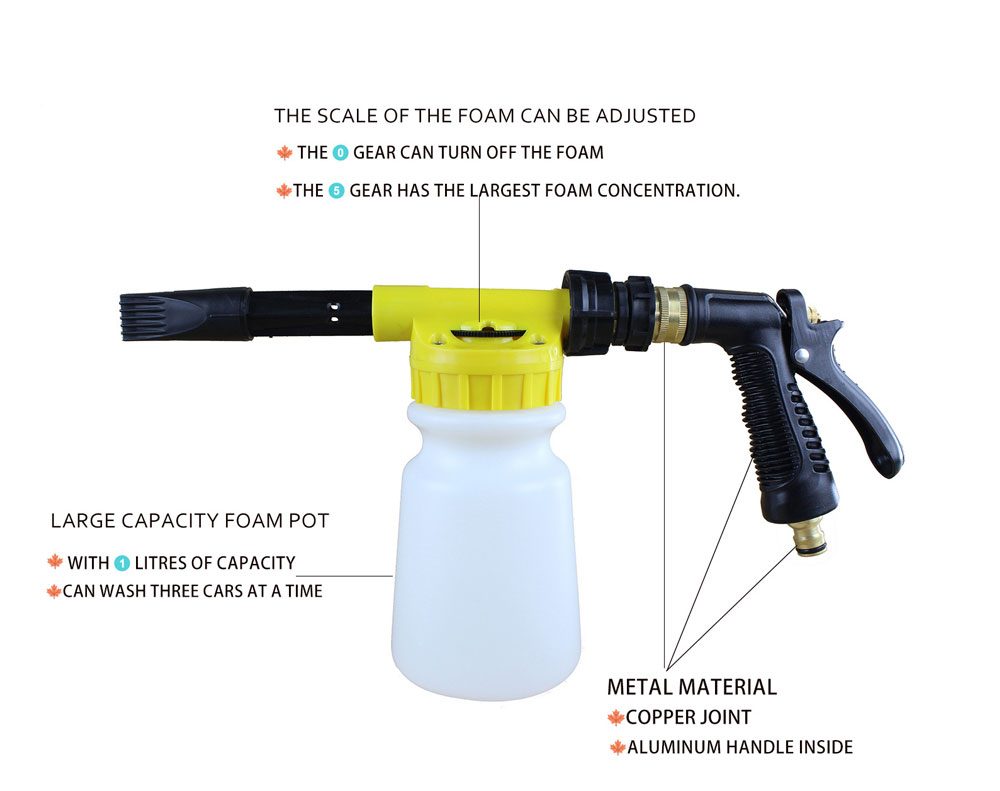 THE SCALE OF THE FOAM CAN BE ADJUSTED

THE 0 GEAR CAN TURN OFF THE FOAM

THE 5 GEAR HAS THE LARGEST FOAM CONCENTRATION.

LARGE CAPACITY FOAM POT

WITH 1 LITRES OF CAPACITY

CAN WASH THREE CARS AT A TIME

METAL MATERIAL

COPPER JOINT

ALUMINUM HANDLE INSIDE