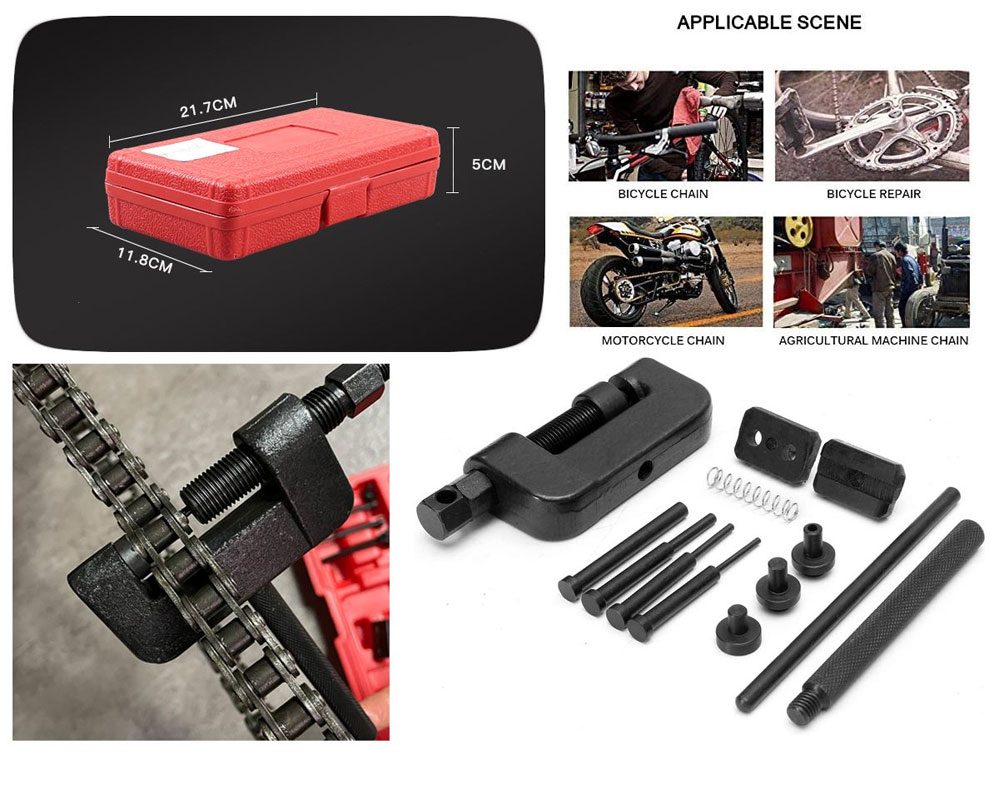 21.7CM

5CM

11.8CM

APPLICABLE SCENE

BICYCLE CHAIN

BICYCLE REPAIR

MOTORCYCLE CHAIN

AGRICULTURAL MACHINE CHAIN