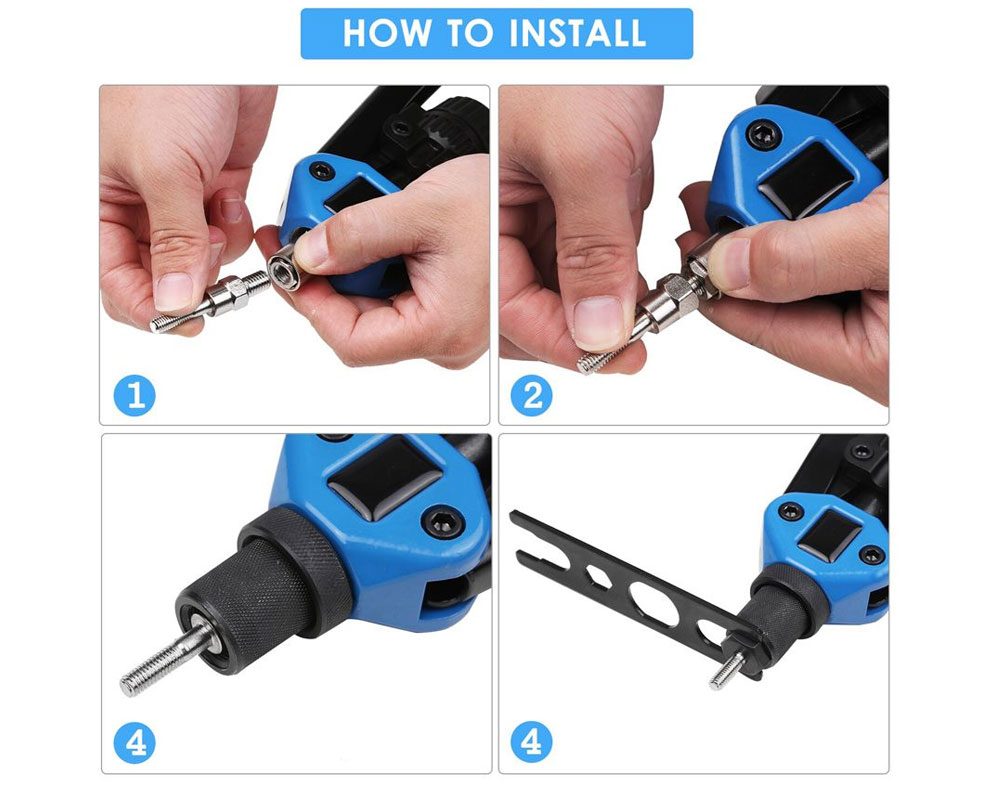 HOW TO INSTALL

1

2

4

4