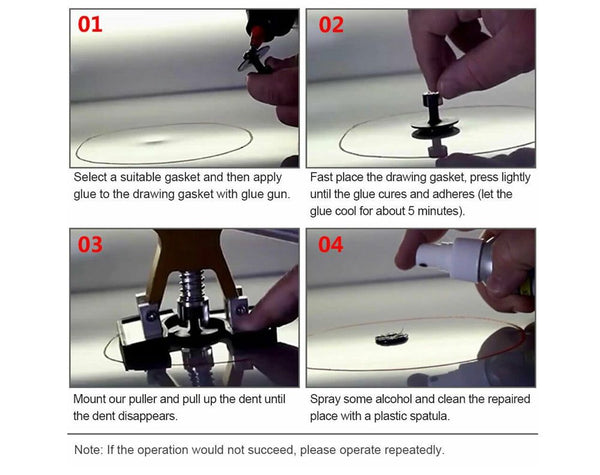 01

Select a suitable gasket and then apply glue to the drawing gasket with glue gun.

02

Fast place the drawing gasket, press lightly until the glue cures and adheres (let the glue cool for about 5 minutes).

03

Mount our puller and pull up the dent until the dent disappears.

04

Spray some alcohol and clean the repaired place with a plastic spatula.

Note: If the operation would not succeed, please operate repeatedly.