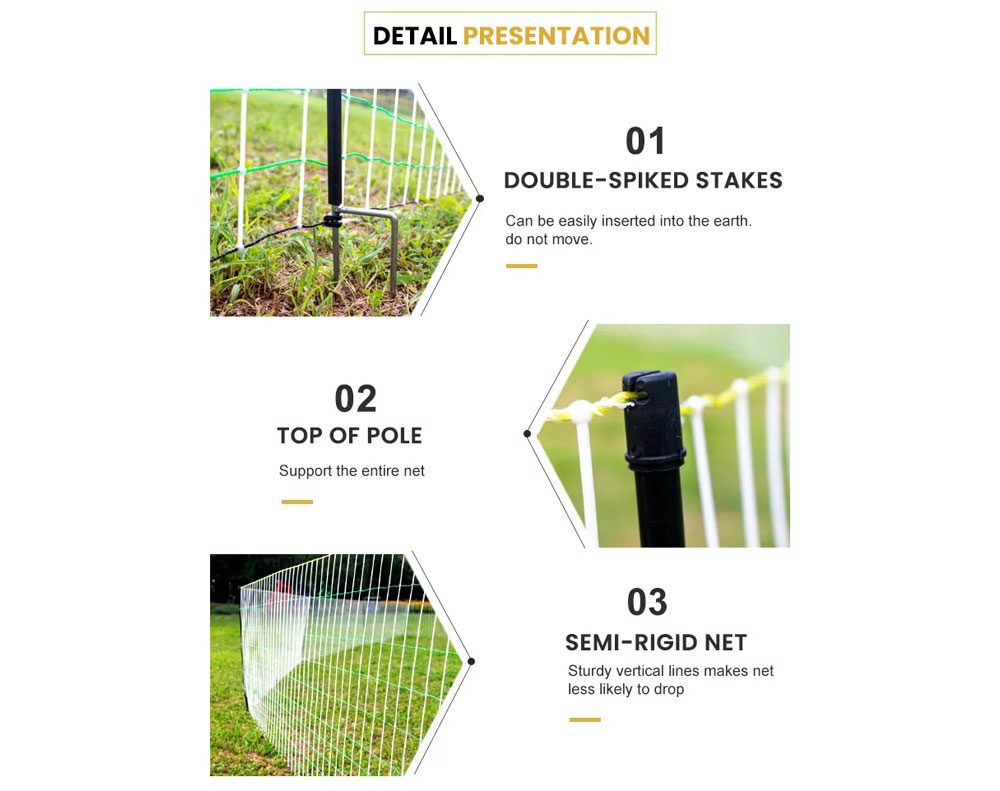 DETAIL PRESENTATION

01
DOUBLE-SPIKED STAKES
Can be easily inserted into the earth. do not move.

02
TOP OF POLE
Support the entire net

03
SEMI-RIGID NET
Sturdy vertical lines makes net less likely to drop