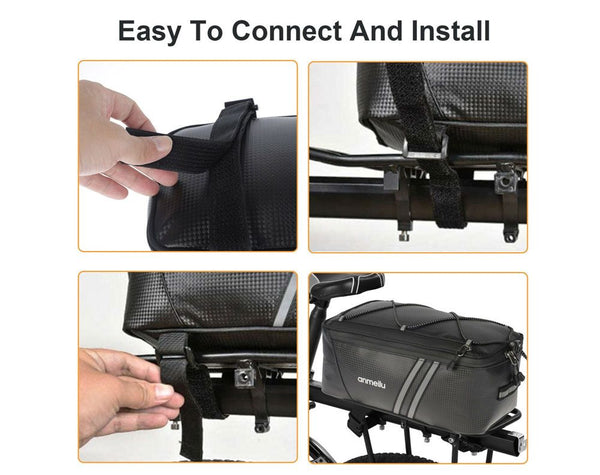 Easy To Connect And Install

anmeilu