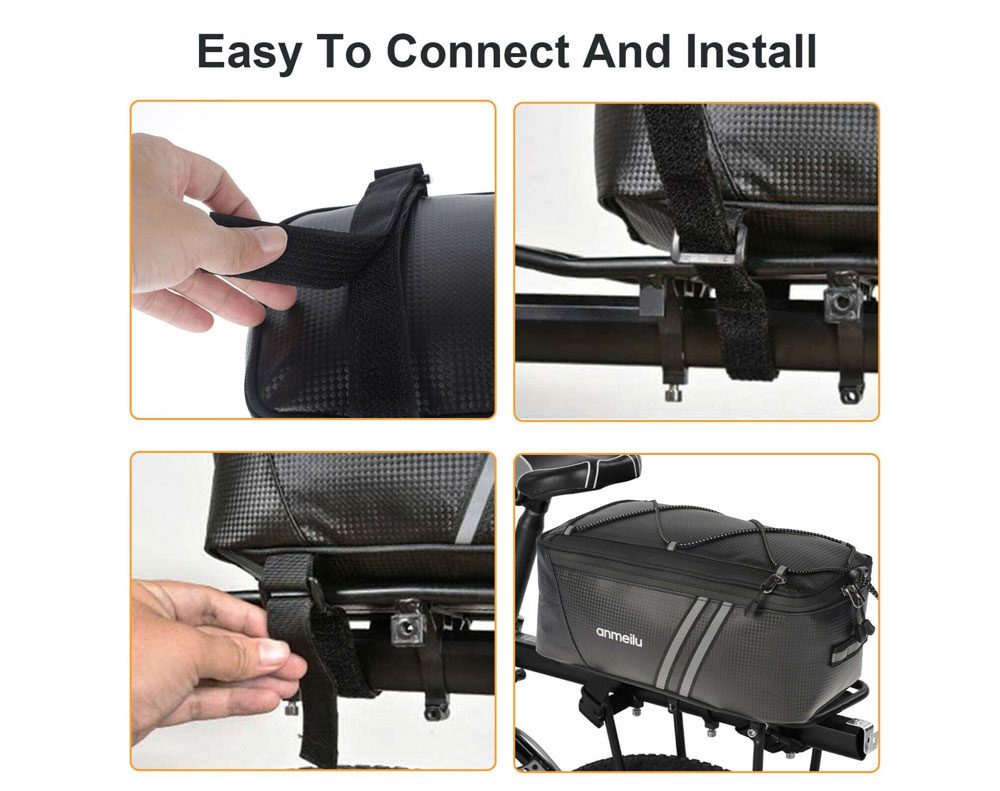 Easy To Connect And Install

anmeilu