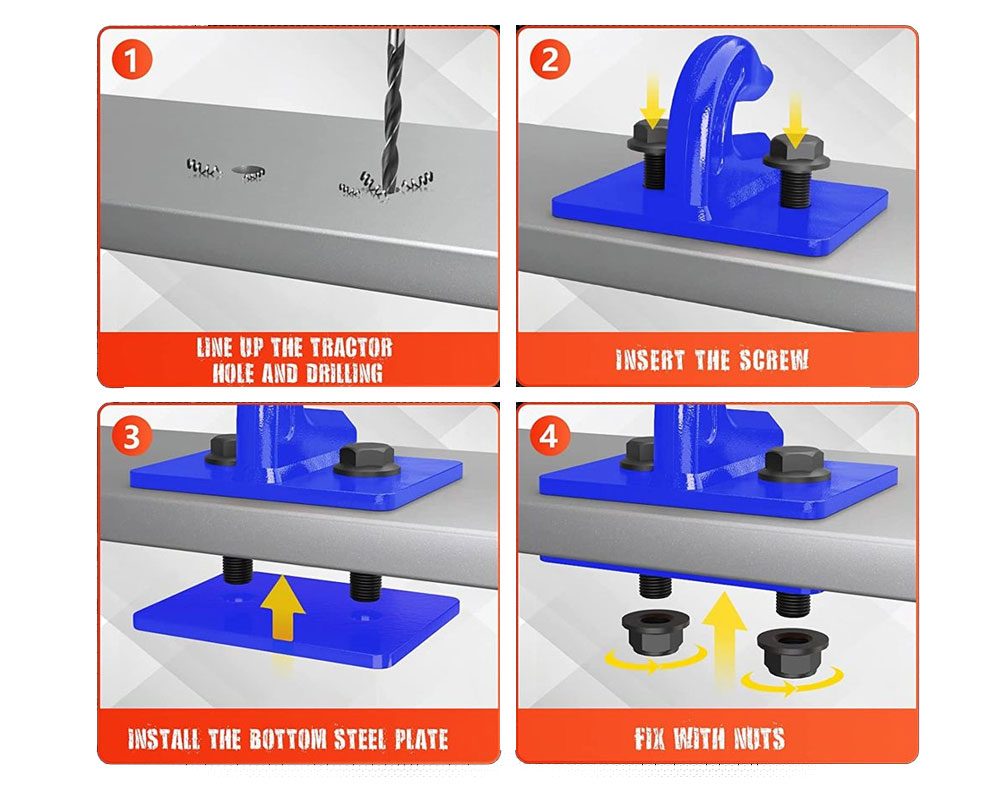 1

LINE UP THE TRACTOR HOLE AND DRILLING

2

INSERT THE SCREW

3

INSTALL THE BOTTOM STEEL PLATE

4

FIX WITH NUTS