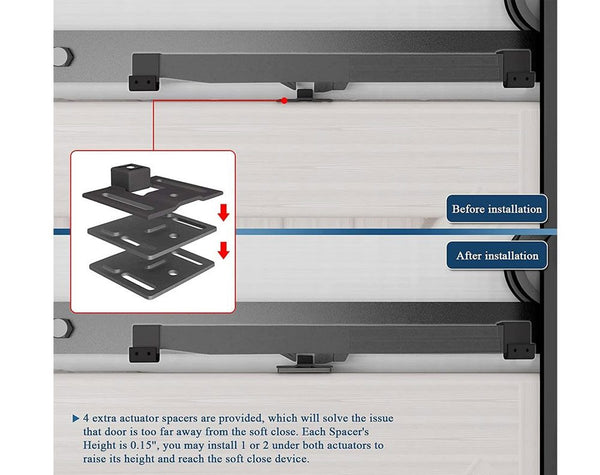 Before installation

After installation

▶ 4 extra actuator spacers are provided, which will solve the issue that door is too far away from the soft close. Each Spacer's Height is 0.15", you may install 1 or 2 under both actuators to raise its height and reach the soft close device.