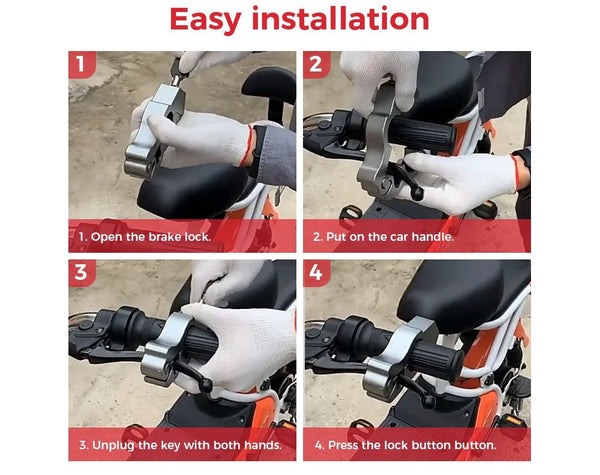 Easy installation

1

1. Open the brake lock.

2

2. Put on the car handle.

3

3. Unplug the key with both hands.

4

4. Press the lock button button.