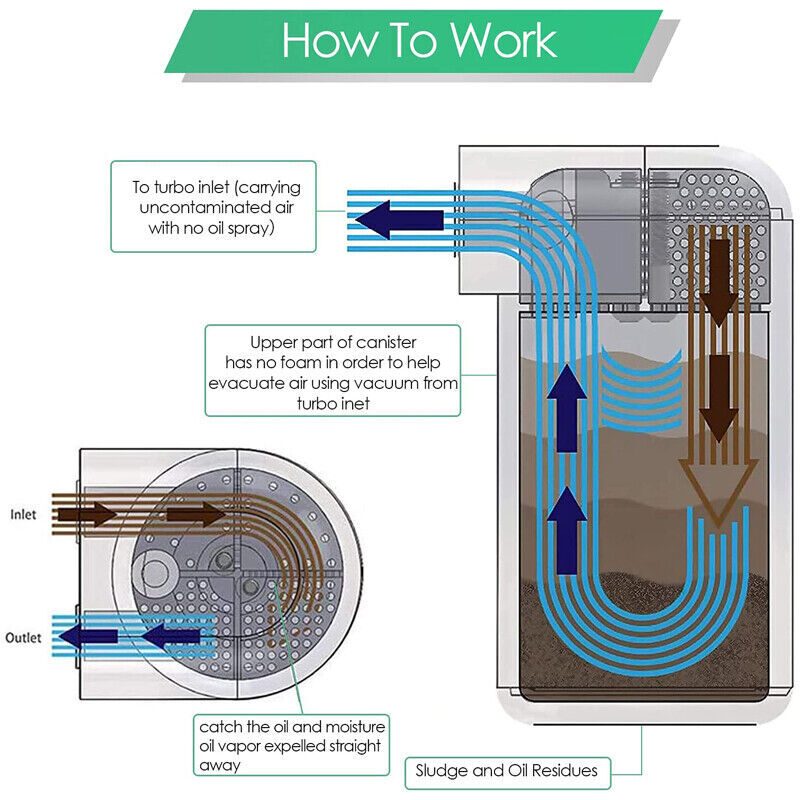 How To Work

To turbo inlet (carrying uncontaminated air with no oil spray)

Upper part of canister has no foam in order to help evacuate air using vacuum from turbo inet

Inlet

Outlet

catch the oil and moisture oil vapor expelled straight away

Sludge and Oil Residues