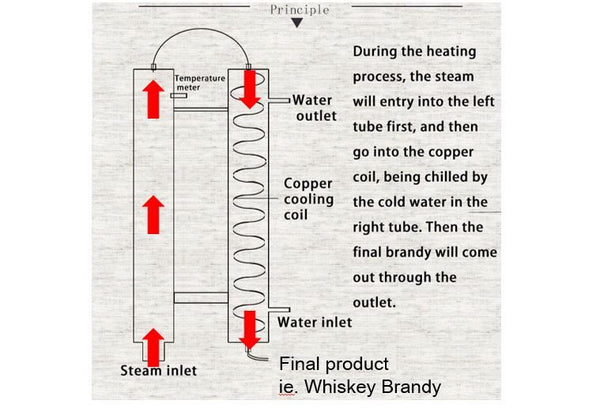 Principle

Temperature meter

Water outlet

Copper cooling coil

Water inlet

Steam inlet

Final product
ie. Whiskey Brandy

During the heating process, the steam will entry into the left tube first, and then go into the copper coil, being chilled by the cold water in the right tube. Then the final brandy will come out through the outlet.