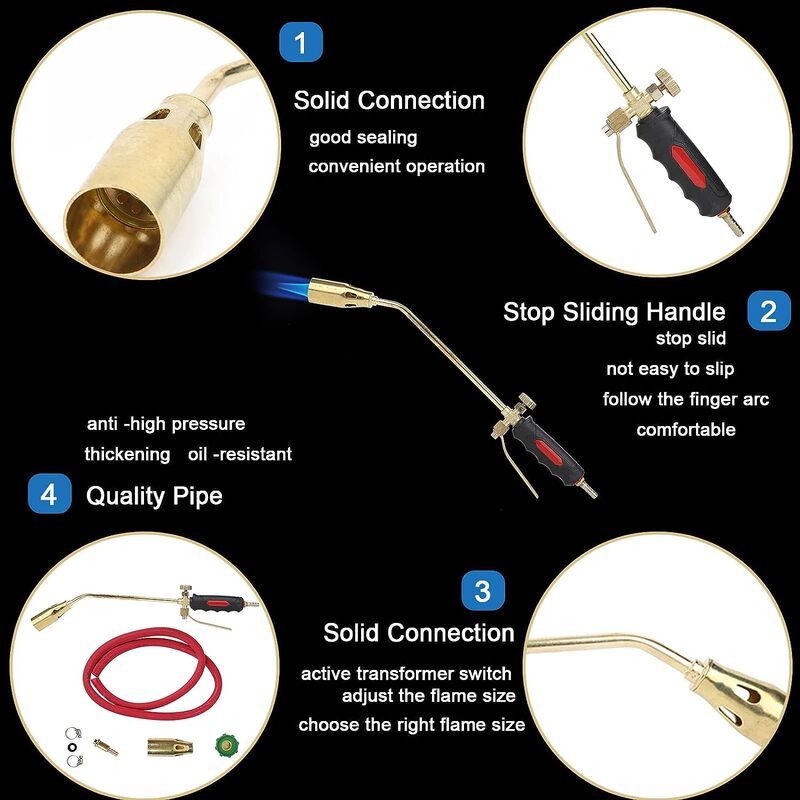 1

Solid Connection

good sealing

convenient operation

Stop Sliding Handle

2

stop slid

not easy to slip

follow the finger arc

comfortable

anti -high pressure

thickening oil -resistant

4 Quality Pipe

3

Solid Connection

active transformer switch

adjust the flame size

choose the right flame size