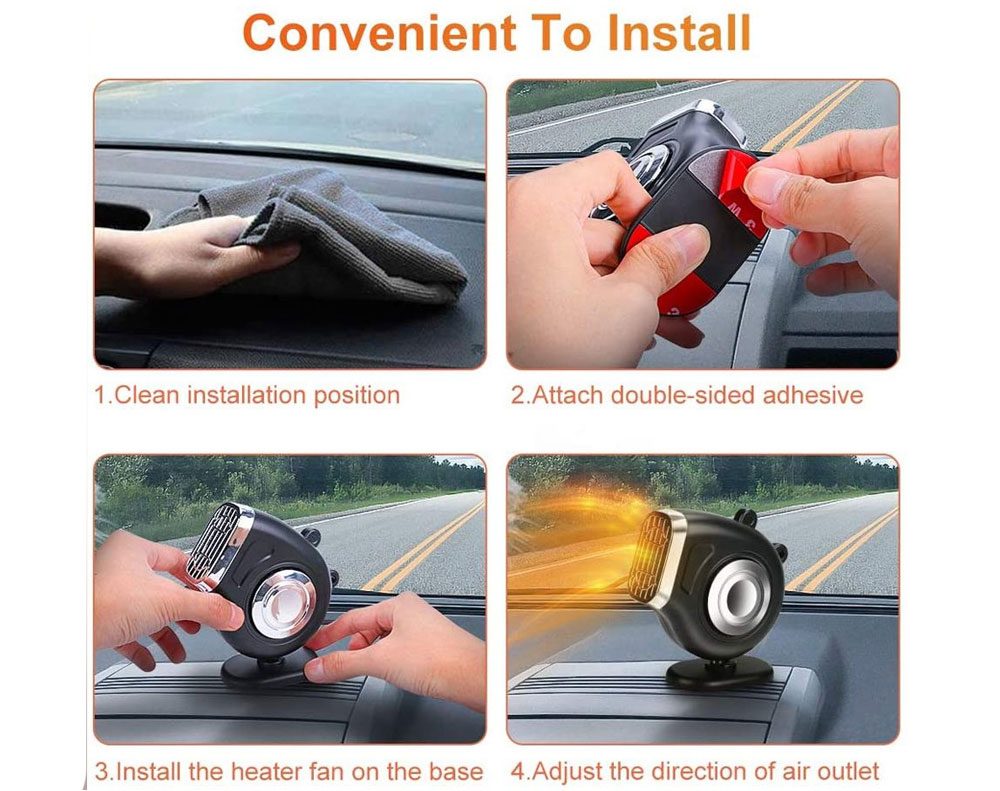 Convenient To Install

1.Clean installation position

2.Attach double-sided adhesive

3.Install the heater fan on the base

4.Adjust the direction of air outlet