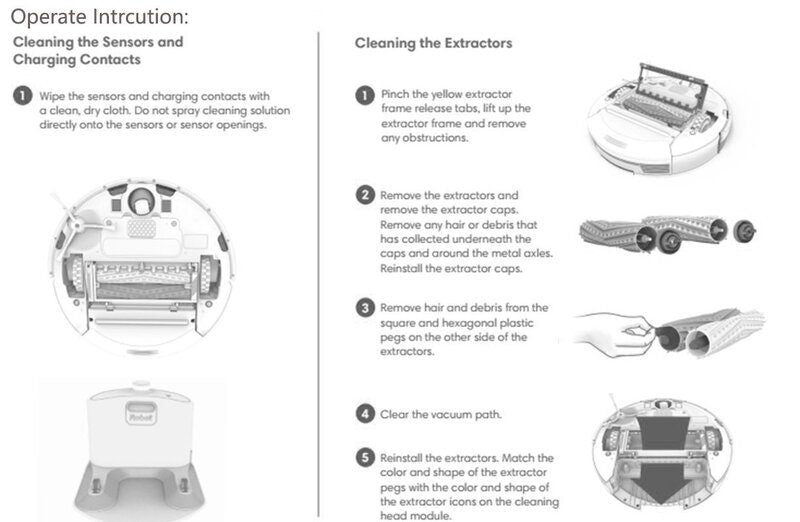 Operate Intrcution:

Cleaning the Sensors and Charging Contacts

1 Wipe the sensors and charging contacts with a clean, dry cloth. Do not spray cleaning solution directly onto the sensors or sensor openings.

iRobot

Cleaning the Extractors

1 Pinch the yellow extractor frame release tabs, lift up the extractor frame and remove any obstructions.

2 Remove the extractors and remove the extractor caps. Remove any hair or debris that has collected underneath the caps and around the metal axles. Reinstall the extractor caps.

3 Remove hair and debris from the square and hexagonal plastic pegs on the other side of the extractors.

4 Clear the vacuum path.

5 Reinstall the extractors. Match the color and shape of the extractor pegs with the color and shape of the extractor icons on the cleaning head module.