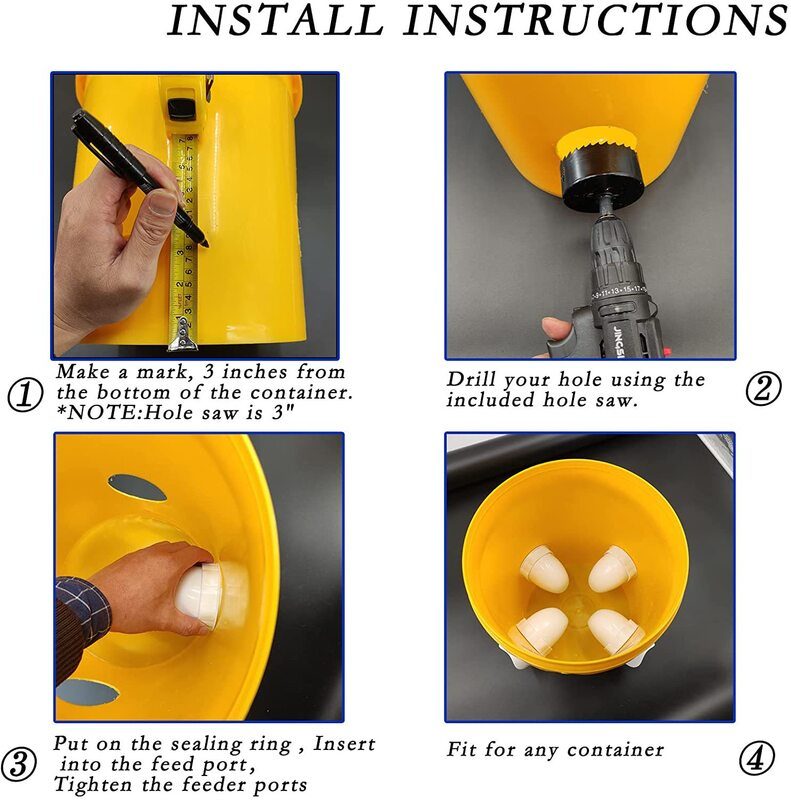 INSTALL INSTRUCTIONS

①
Make a mark, 3 inches from the bottom of the container. *NOTE:Hole saw is 3"

Drill your hole using the included hole saw.
②

③
Put on the sealing ring , Insert into the feed port, Tighten the feeder ports

Fit for any container
④