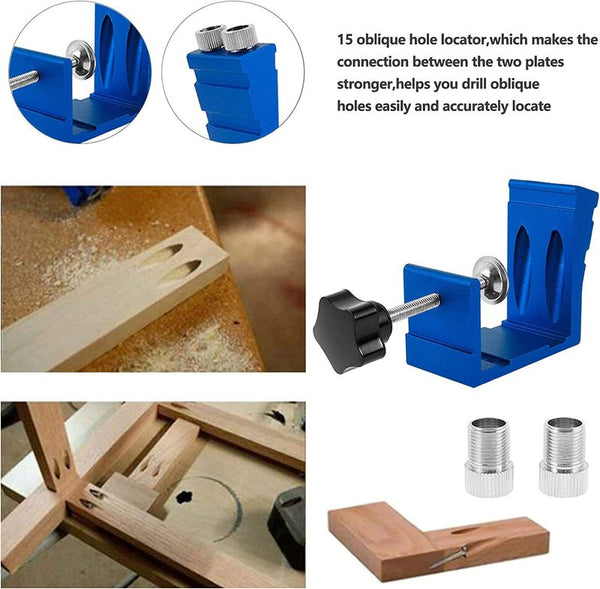 15 oblique hole locator,which makes the connection between the two plates stronger,helps you drill oblique holes easily and accurately locate