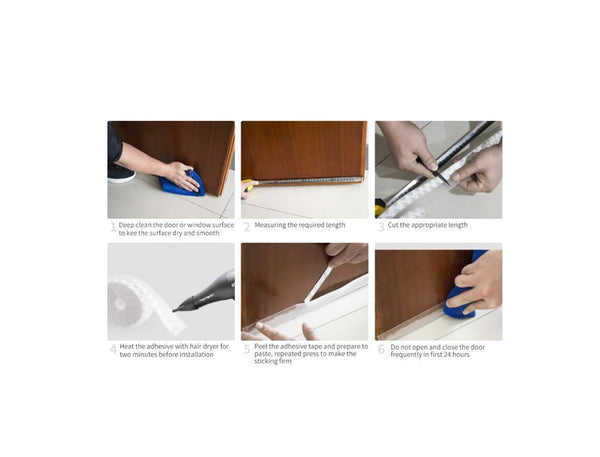 1 Deep clean the door or window surface to kee the surface dry and smooth

2 Measuring the required length

3 Cut the appropriate length

4 Heat the adhesive with hair dryer for two minutes before installation

5 Peel the adhesive tape and prepare to paste, repeated press to make the sticking firm

6 Do not open and close the door frequently in first 24 hours