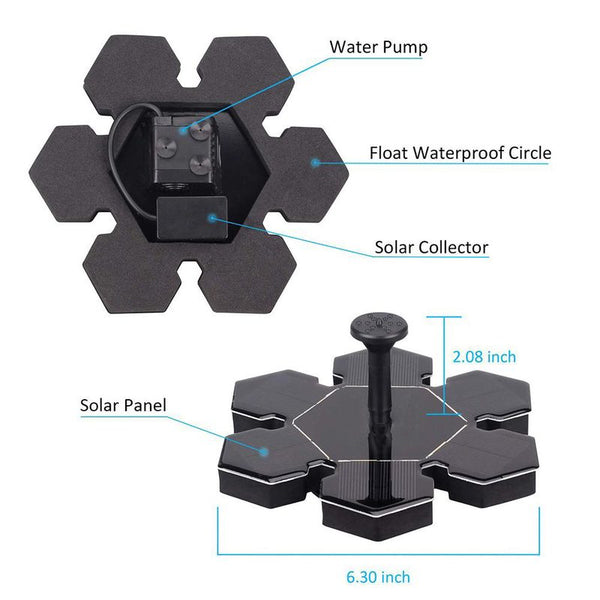 Water Pump

Float Waterproof Circle

Solar Collector

2.08 inch

Solar Panel

6.30 inch