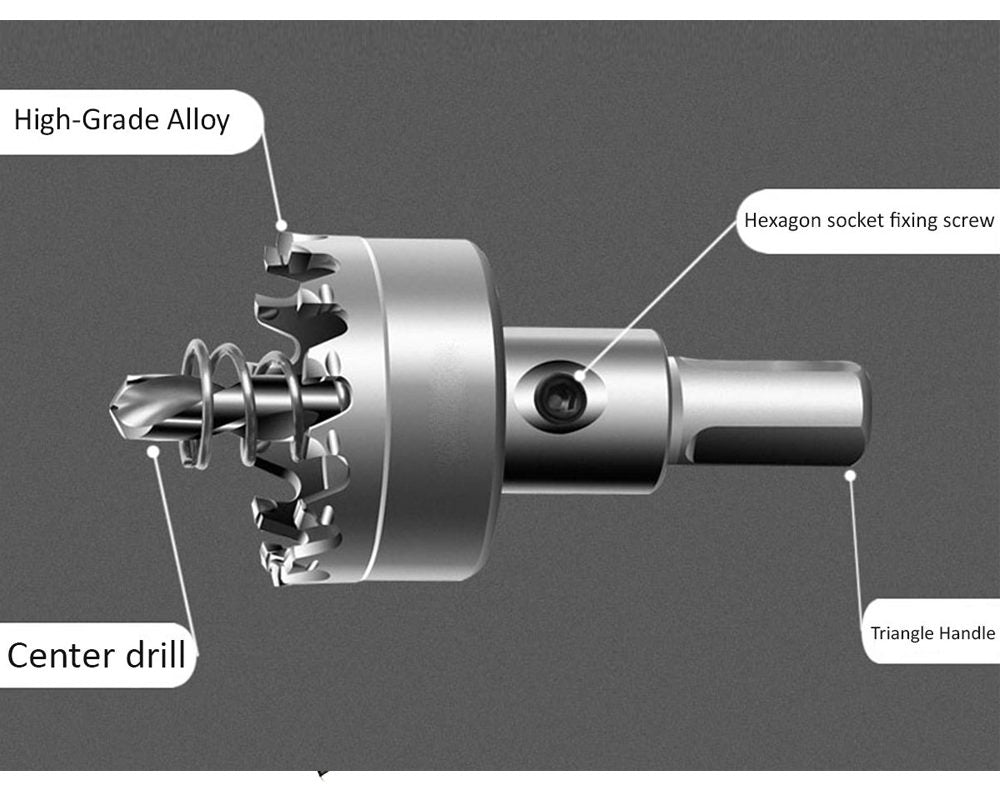 High-Grade Alloy

Hexagon socket fixing screw

Center drill

Triangle Handle